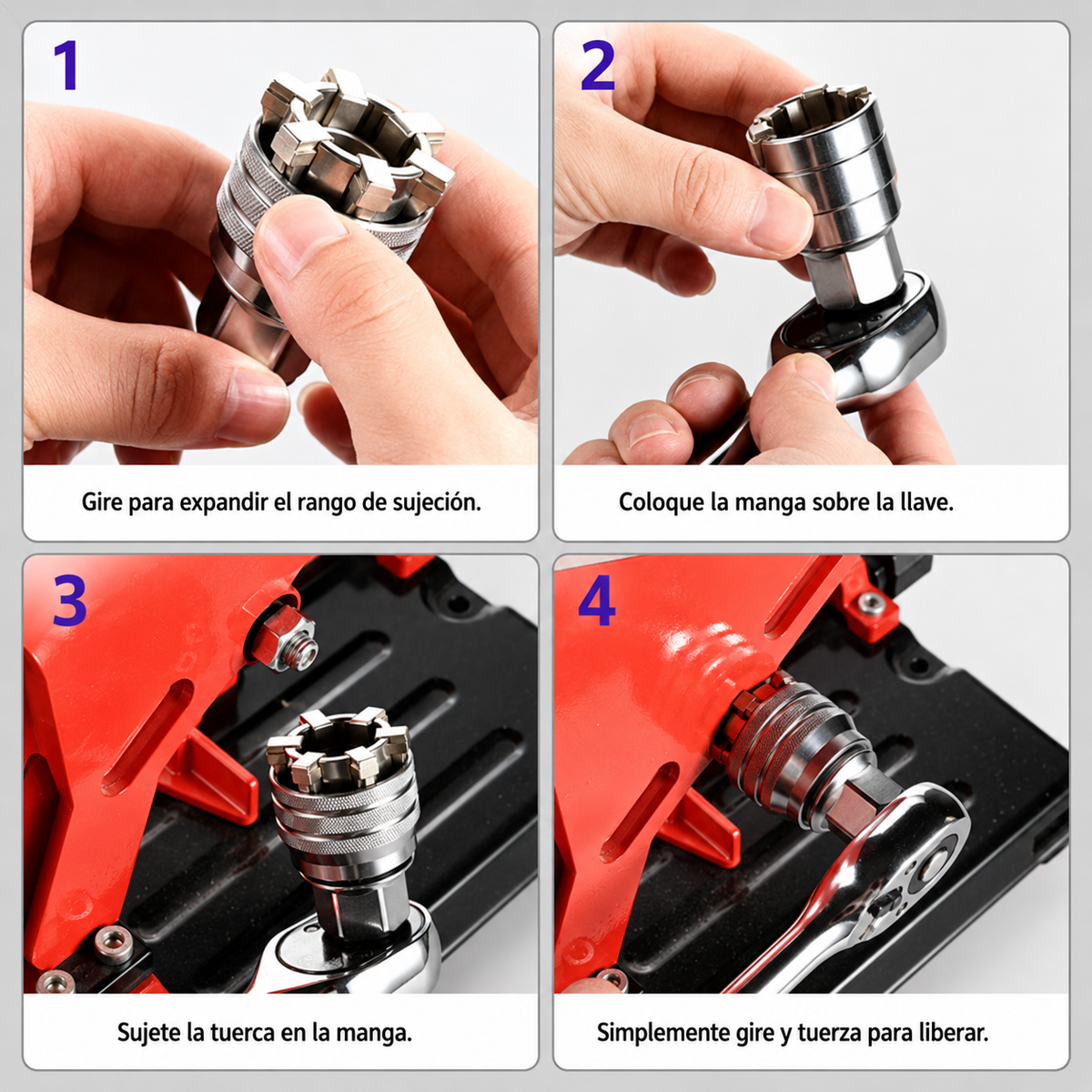 1

Gire para expandir el rango de sujeción.

2

Coloque la manga sobre la llave.

3

Sujete la tuerca en la manga.

4

Simplemente gire y tuerza para liberar.